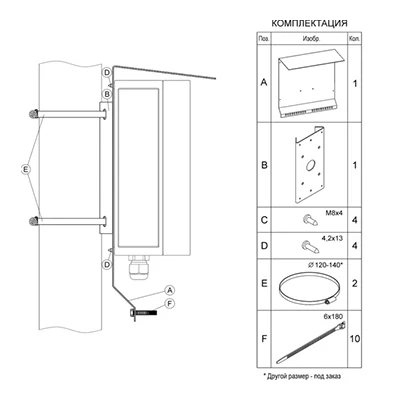 D
B
E
D
A
F

КОМПЛЕКТАЦИЯ

| Поз. | Изобр. | Кол. |
|---|---|---|
| A | | 1 |
| B | | 1 |
| C | M8x4 | 4 |
| D | 4,2x13 | 4 |
| E | ∅120-140* | 2 |
| F | 6x180 | 10 |

* Другой размер - под заказ